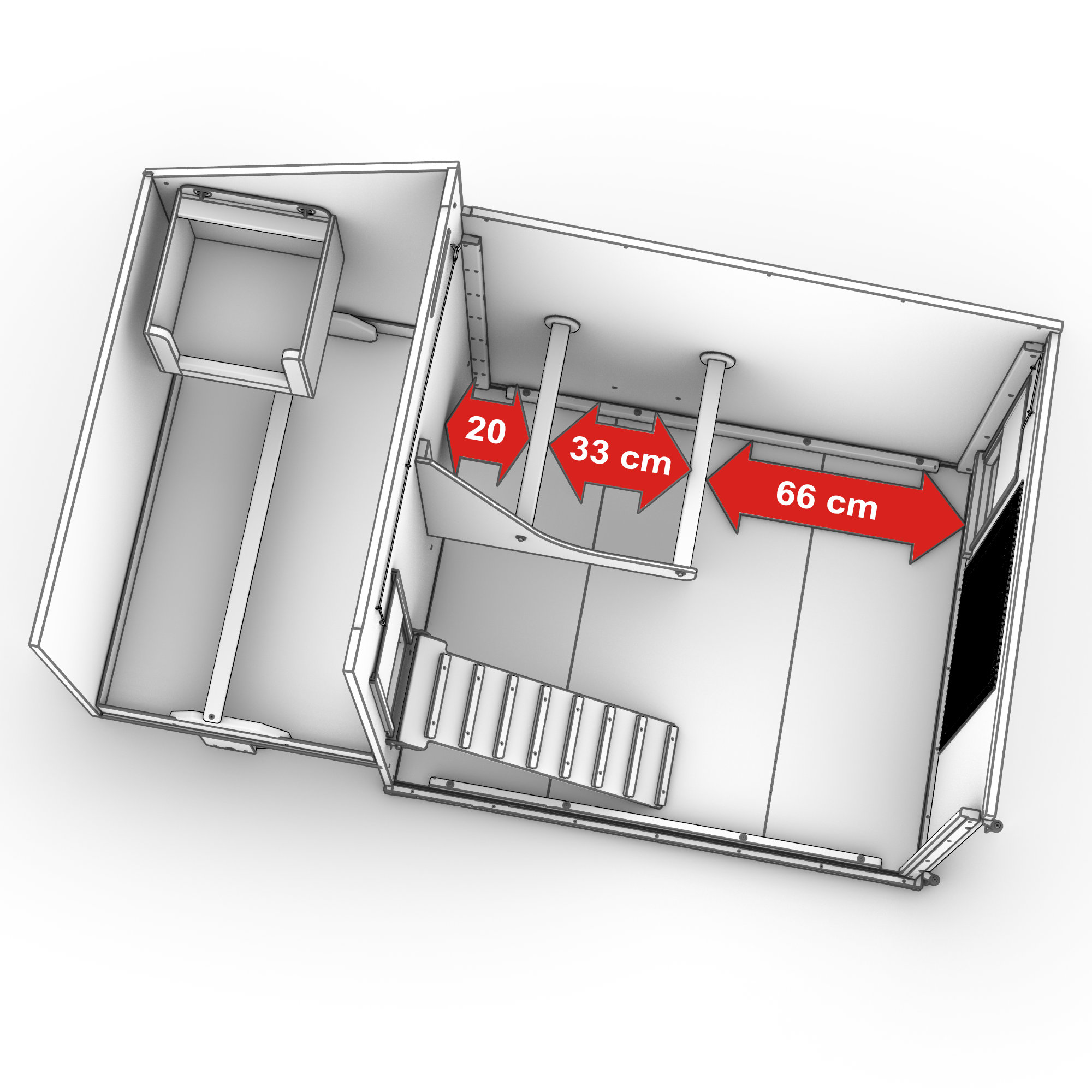 20

33 cm

66 cm