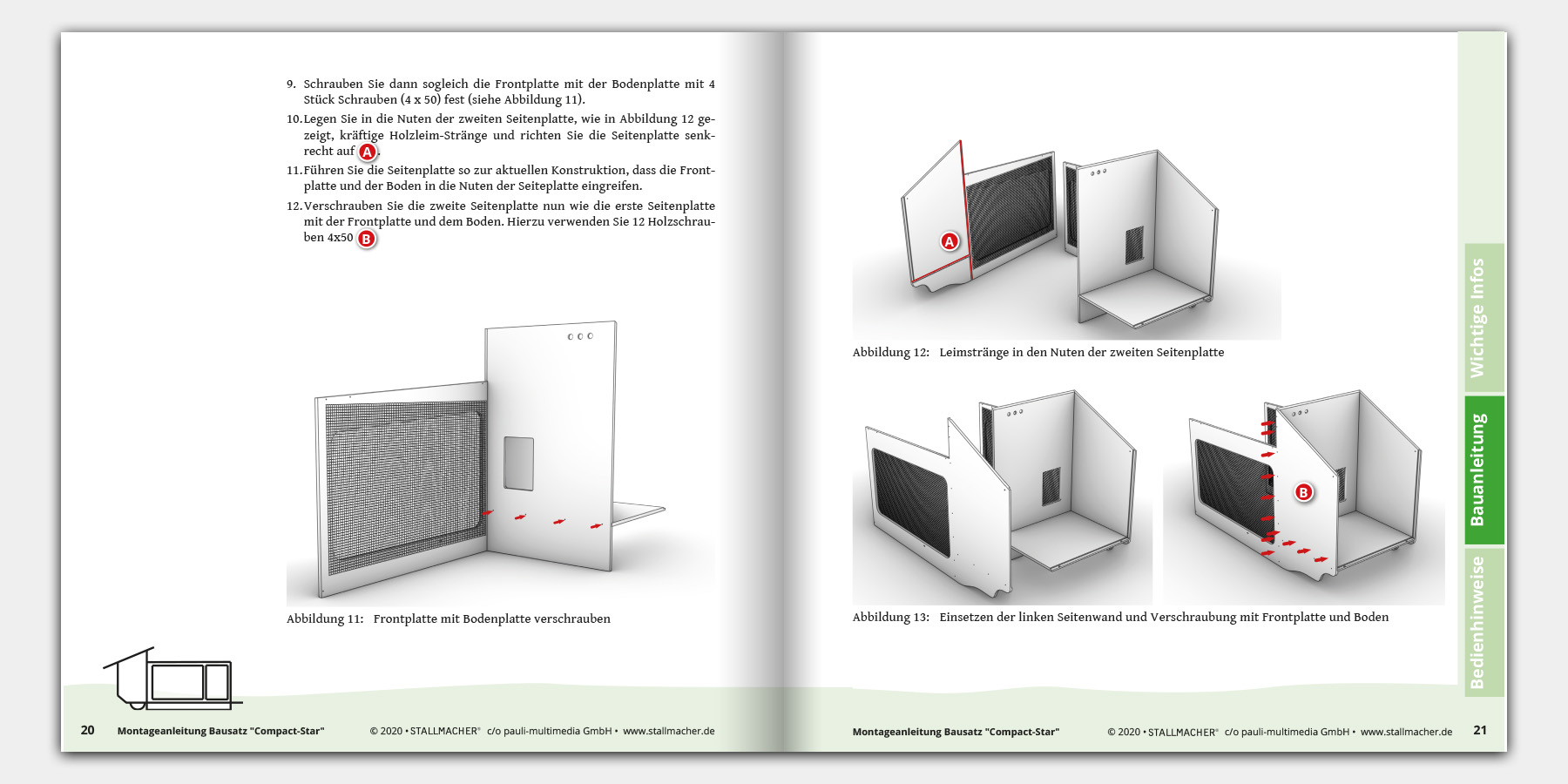 9. Schrauben Sie dann sogleich die Frontplatte mit der Bodenplatte mit 4 Stück Schrauben (4 x 50) fest (siehe Abbildung 11).

10. Legen Sie in die Nuten der zweiten Seitenplatte, wie in Abbildung 12 gezeigt, kräftige Holzleim-Stränge und richten Sie die Seitenplatte senkrecht auf A.

11. Führen Sie die Seitenplatte so zur aktuellen Konstruktion, dass die Frontplatte und der Boden in die Nuten der Seiteplatte eingreifen.

12. Verschrauben Sie die zweite Seitenplatte nun wie die erste Seitenplatte mit der Frontplatte und dem Boden. Hierzu verwenden Sie 12 Holzschrauben 4x50 B

Abbildung 11: Frontplatte mit Bodenplatte verschrauben

20 Montageanleitung Bausatz "Compact-Star" © 2020 • STALLMACHER® c/o pauli-multimedia GmbH • www.stallmacher.de

A

Abbildung 12: Leimstränge in den Nuten der zweiten Seitenplatte

B

Abbildung 13: Einsetzen der linken Seitenwand und Verschraubung mit Frontplatte und Boden

Wichtige Infos
Bauanleitung
Bedienhinweise

Montageanleitung Bausatz "Compact-Star" © 2020 • STALLMACHER® c/o pauli-multimedia GmbH • www.stallmacher.de 21